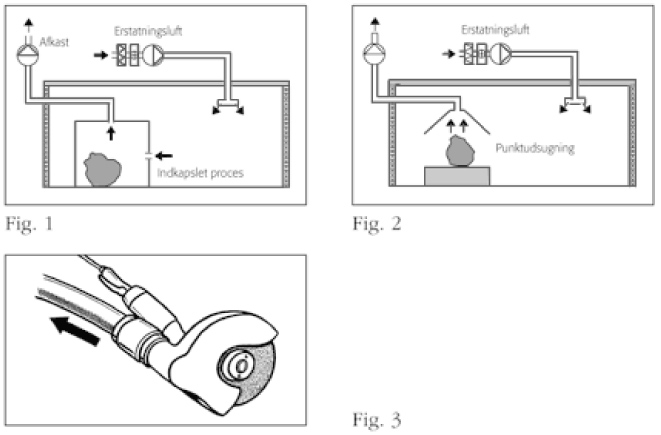 Afkast

Erstatningsluft

Indkapslet proces

Fig. 1

Erstatningsluft

Punktudsugning

Fig. 2

Fig. 3