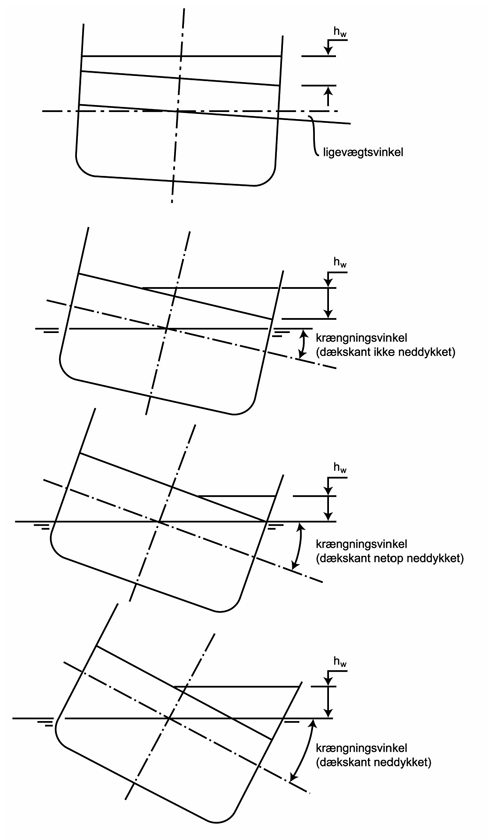 $h_w$

ligevægtsvinkel

$h_w$

krængningsvinkel (dækskant ikke neddykket)

$h_w$

krængningsvinkel (dækskant netop neddykket)

$h_w$

krængningsvinkel (dækskant neddykket)